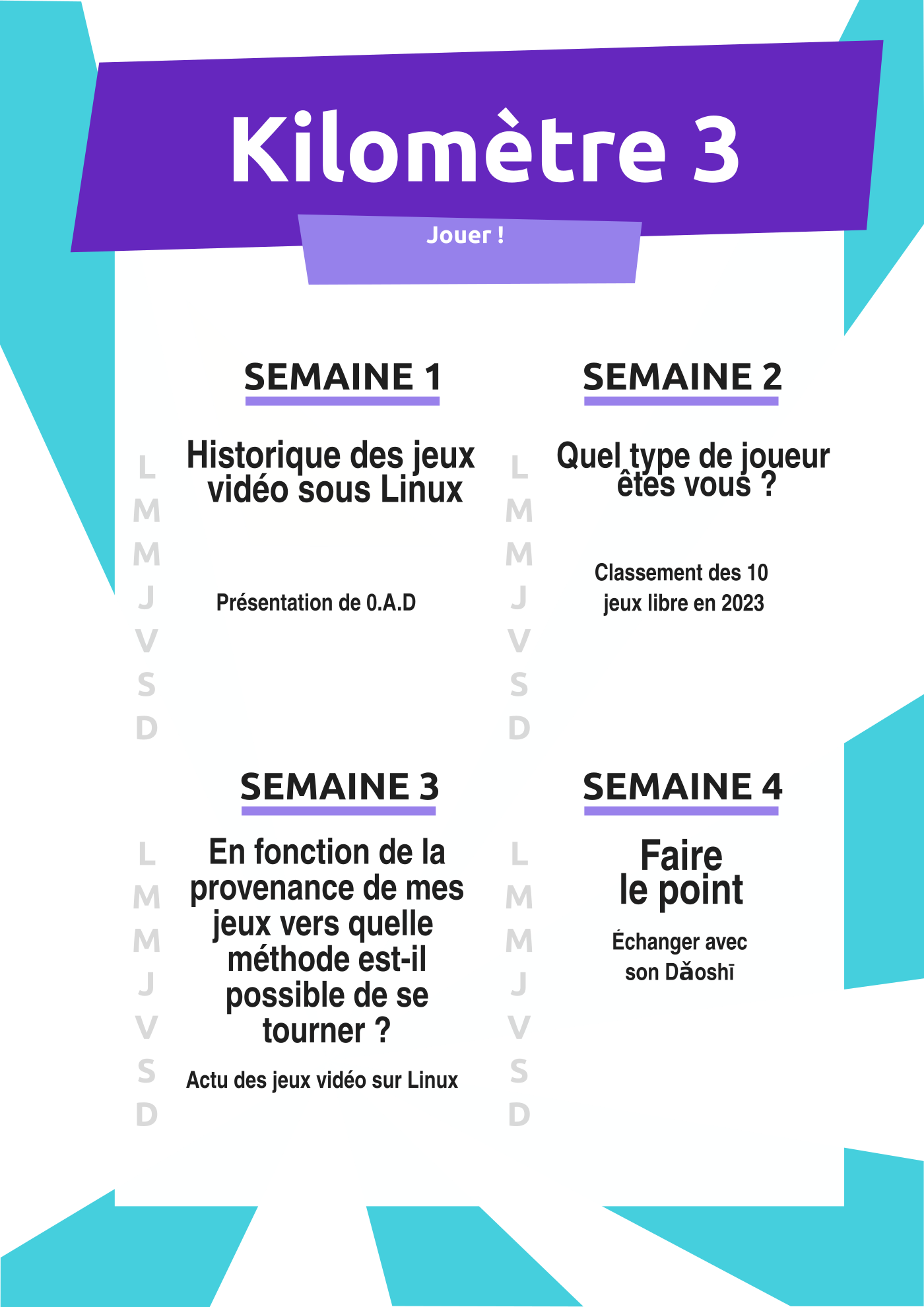 Kilomètre 3

Jouer !

SEMAINE 1

L
M
M
J
V
S
D

Historique des jeux vidéo sous Linux

Présentation de 0.A.D

SEMAINE 2

L
M
M
J
V
S
D

Quel type de joueur êtes vous ?

Classement des 10 jeux libre en 2023

SEMAINE 3

L
M
M
J
V
S
D

En fonction de la provenance de mes jeux vers quelle méthode est-il possible de se tourner ?

Actu des jeux vidéo sur Linux

SEMAINE 4

L
M
M
J
V
S
D

Faire le point

Échanger avec son Dǎoshī